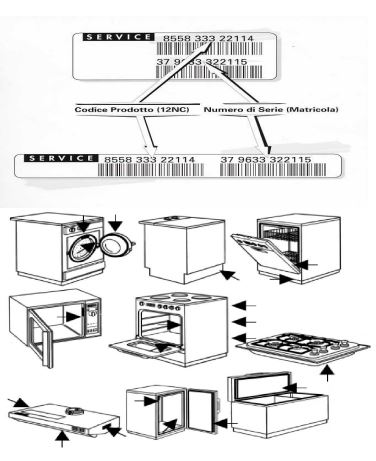 SERVICE 8558 333 22114
37 9633 322115

Codice Prodotto (12NC)
Numero di Serie (Matricola)

SERVICE 8558 333 22114 37 9633 322115